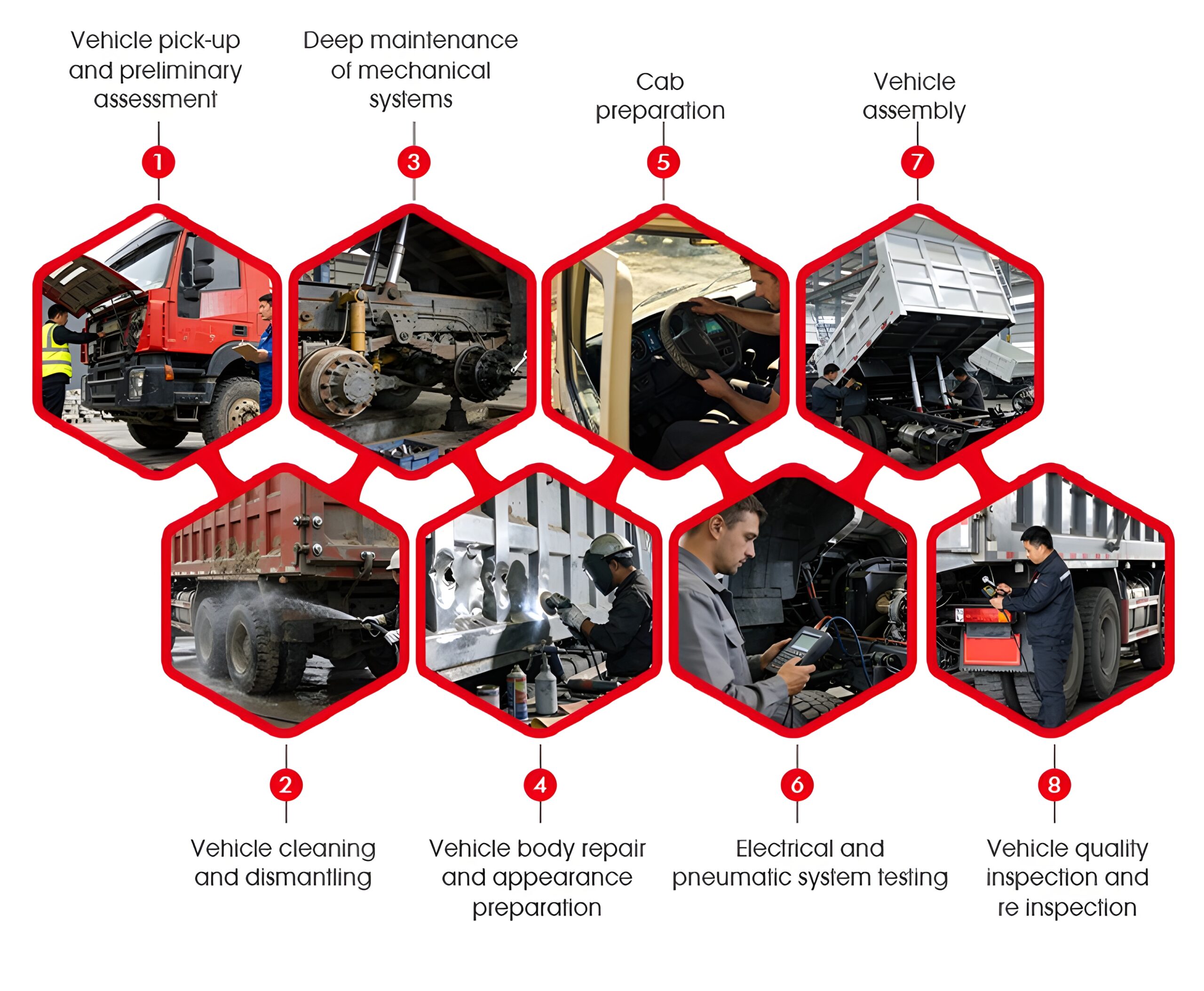 Vehicle pick-up and preliminary assessment

1

Deep maintenance of mechanical systems

3

Cab preparation

5

Vehicle assembly

7

2

Vehicle cleaning and dismantling

4

Vehicle body repair and appearance preparation

6

Electrical and pneumatic system testing

8

Vehicle quality inspection and re inspection